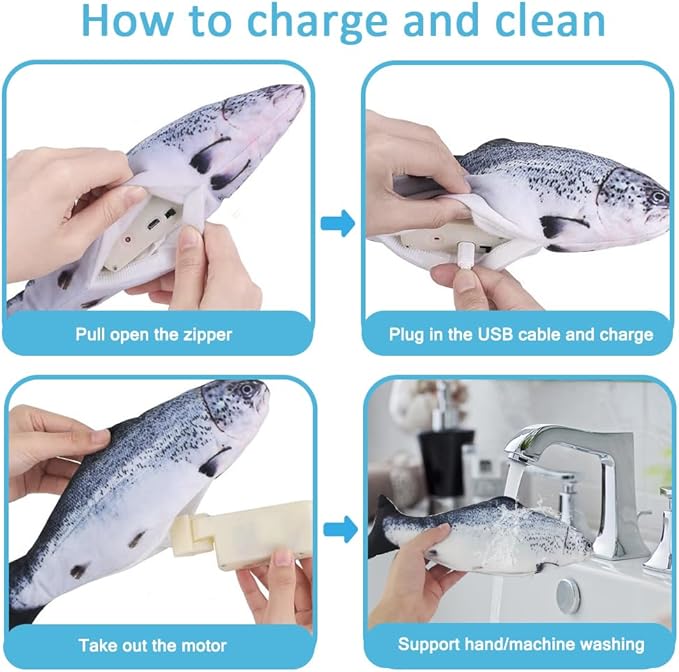 How to charge and clean

Pull open the zipper

Plug in the USB cable and charge

Take out the motor

Support hand/machine washing